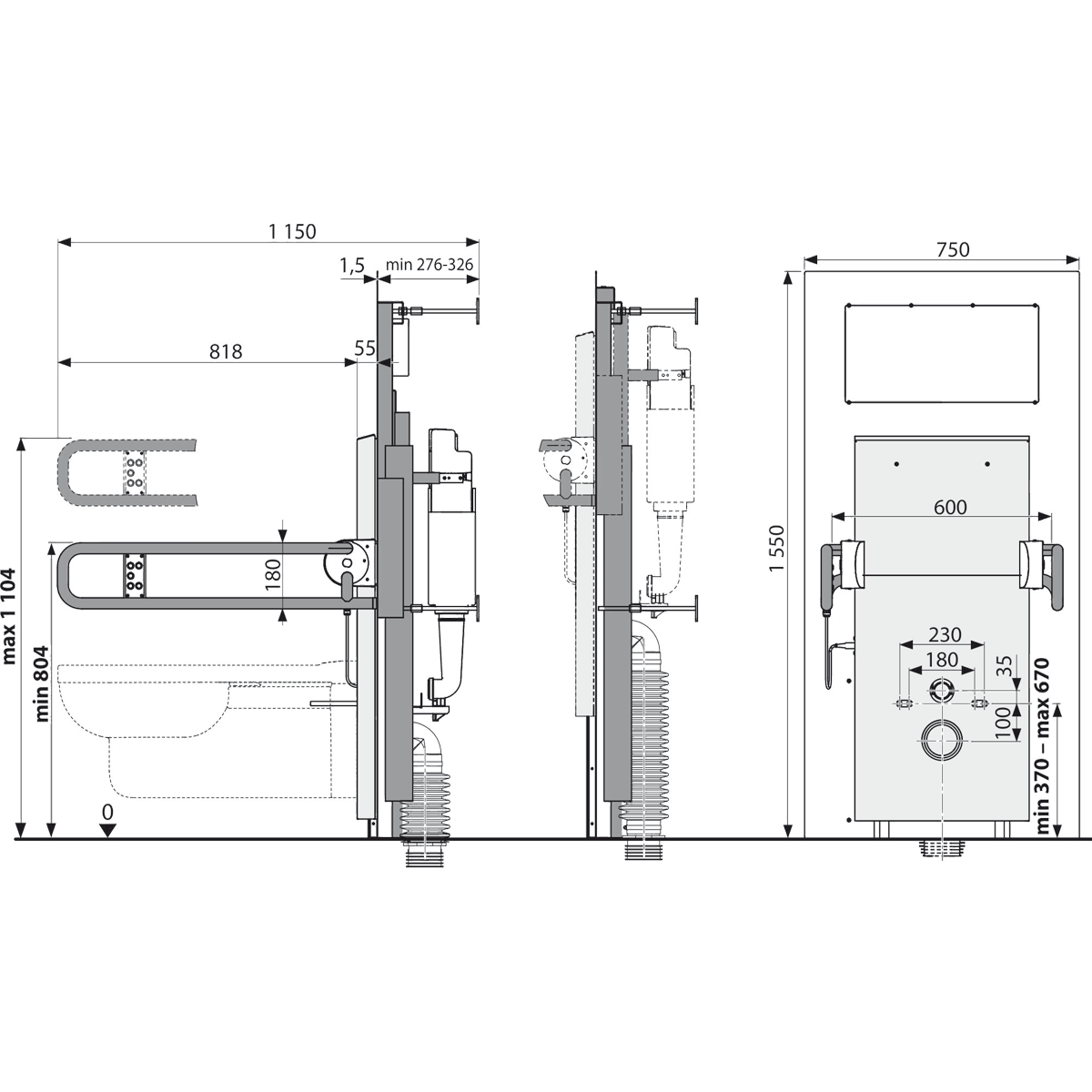 1 150
1,5
min 276-326
818
55
180
max 1 104
min 804
0
750
1 550
600
230
180
35
100
min 370 – max 670